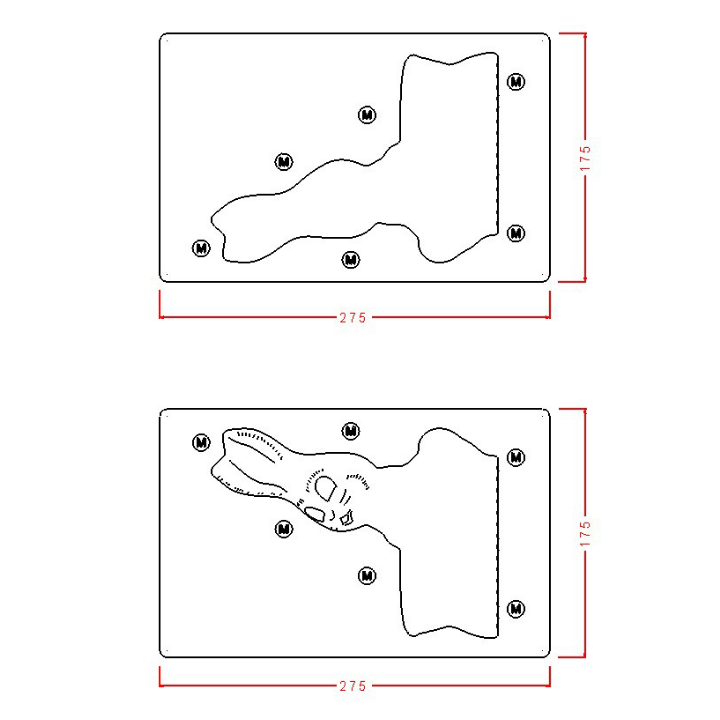 M
M
M
M
M
M
175
275

M
M
M
M
M
M
175
275